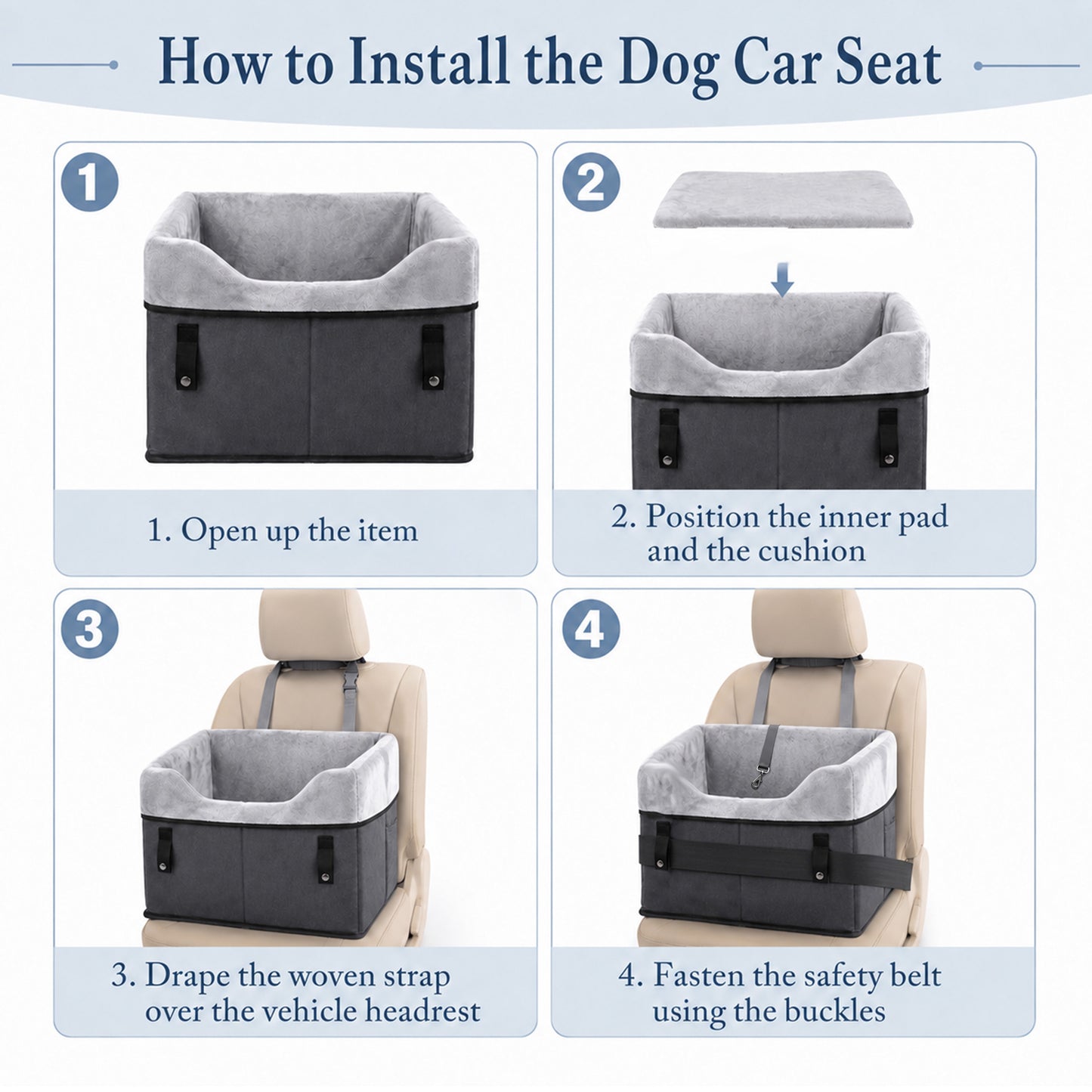 How to Install the Dog Car Seat

1

1. Open up the item

2

2. Position the inner pad and the cushion

3

3. Drape the woven strap over the vehicle headrest

4

4. Fasten the safety belt using the buckles