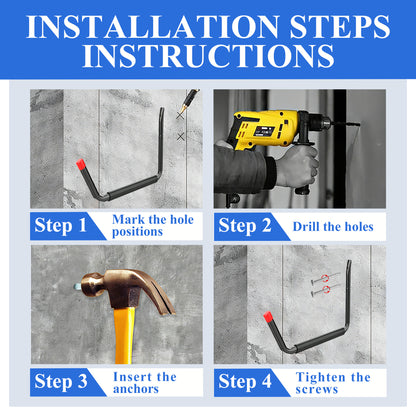 INSTALLATION STEPS INSTRUCTIONS

Step 1 Mark the hole positions

Step 2 Drill the holes

Step 3 Insert the anchors

Step 4 Tighten the screws