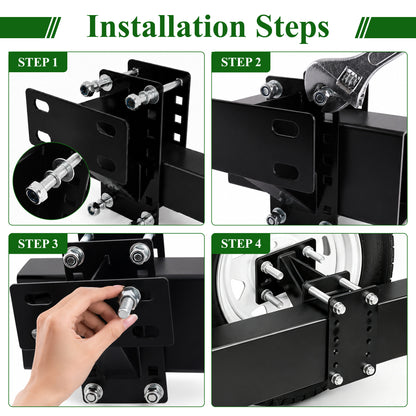 Installation Steps

STEP 1

STEP 2

STEP 3

STEP 4