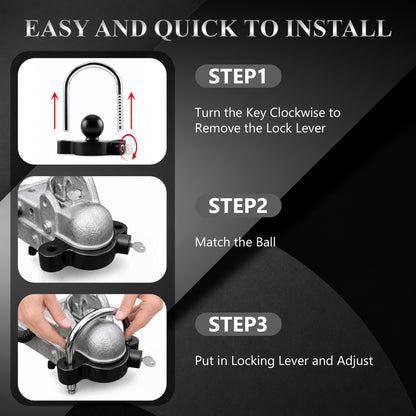 EASY AND QUICK TO INSTALL

STEP1

Turn the Key Clockwise to Remove the Lock Lever

STEP2

Match the Ball

STEP3

Put in Locking Lever and Adjust