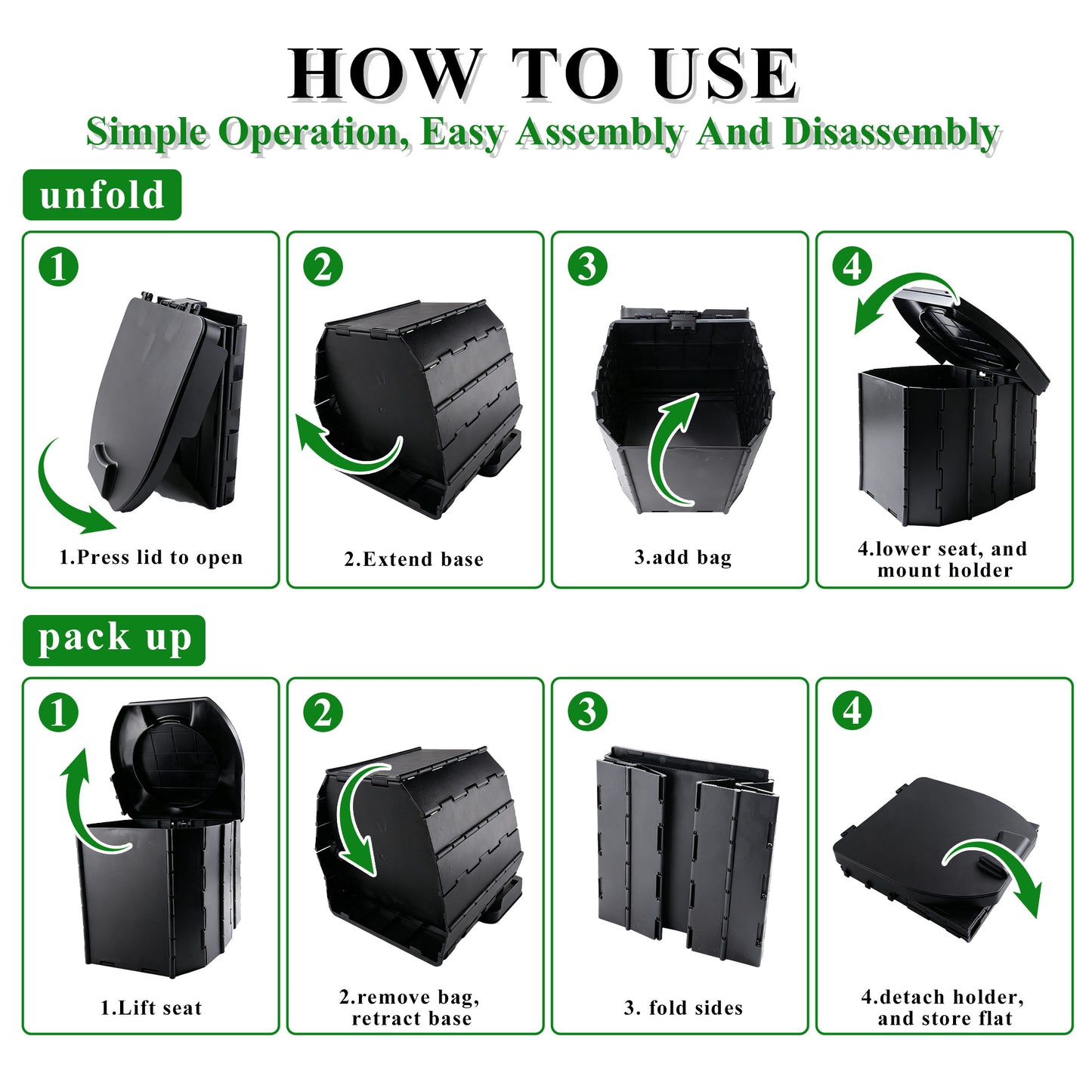 HOW TO USE

Simple Operation, Easy Assembly And Disassembly

unfold

1

1.Press lid to open

2

2.Extend base

3

3.add bag

4

4.lower seat, and mount holder

pack up

1

1.Lift seat

2

2.remove bag, retract base

3

3. fold sides

4

4.detach holder, and store flat